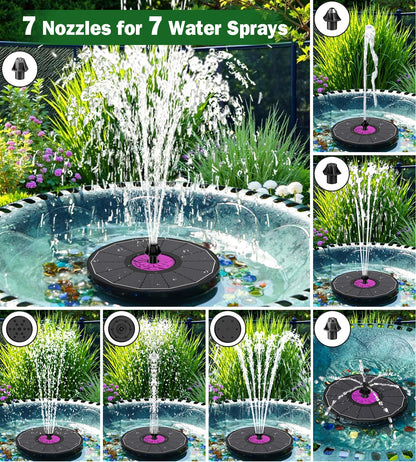 7 Nozzles for 7 Water Sprays