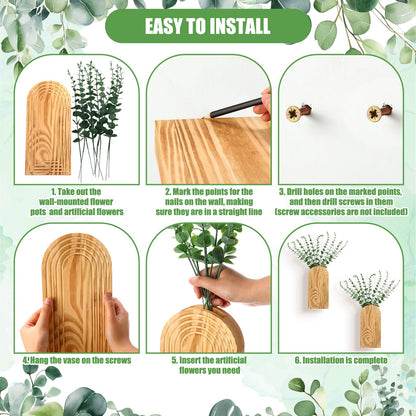 EASY TO INSTALL

1. Take out the wall-mounted flower pots and artificial flowers

2. Mark the points for the nails on the wall, making sure they are in a straight line

3. Drill holes on the marked points, and then drill screws in them (screw accessories are not included)

4. Hang the vase on the screws

5. Insert the artificial flowers you need

6. Installation is complete