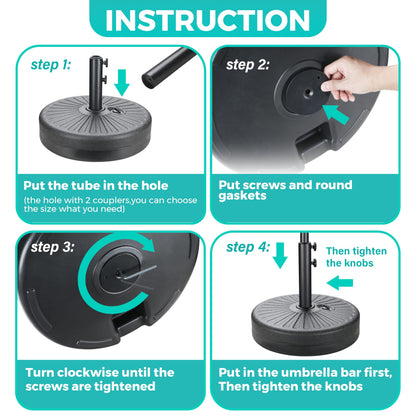 INSTRUCTION

step 1:

Put the tube in the hole
(the hole with 2 couplers,you can choose the size what you need)

step 2:

Put screws and round gaskets

step 3:

Turn clockwise until the screws are tightened

step 4:

Then tighten the knobs

Put in the umbrella bar first, Then tighten the knobs