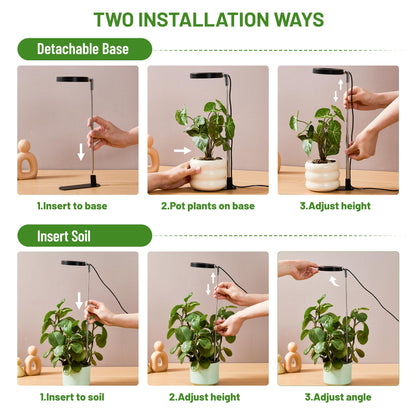 TWO INSTALLATION WAYS

Detachable Base

1.Insert to base

2.Pot plants on base

3.Adjust height

Insert Soil

1.Insert to soil

2.Adjust height

3.Adjust angle