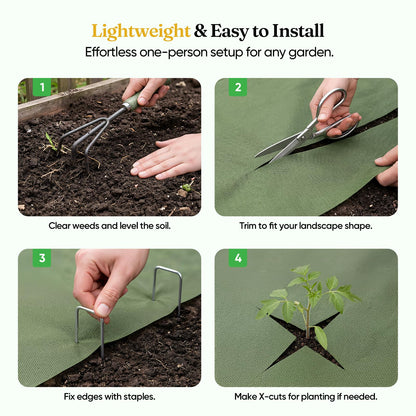 Lightweight & Easy to Install
Effortless one-person setup for any garden.

1

Clear weeds and level the soil.

2

Trim to fit your landscape shape.

3

Fix edges with staples.

4

Make X-cuts for planting if needed.