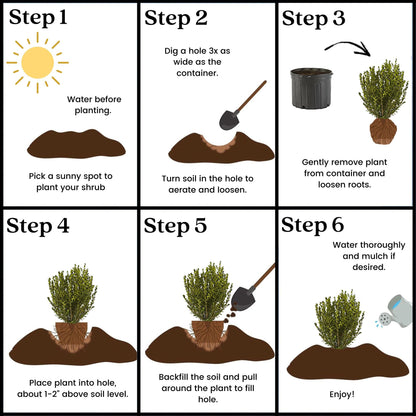 Step 1

Water before planting.

Pick a sunny spot to plant your shrub

Step 2

Dig a hole 3x as wide as the container.

Turn soil in the hole to aerate and loosen.

Step 3

Gently remove plant from container and loosen roots.

Step 4

Place plant into hole, about 1-2" above soil level.

Step 5

Backfill the soil and pull around the plant to fill hole.

Step 6

Water thoroughly and mulch if desired.

Enjoy!