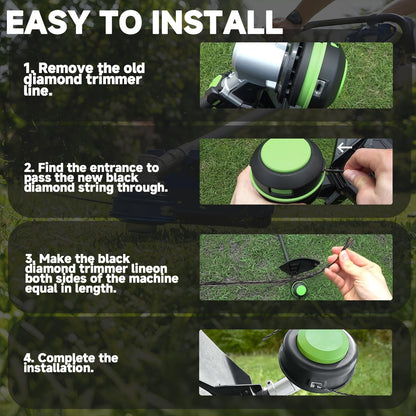 EASY TO INSTALL

1. Remove the old diamond trimmer line.

2. Find the entrance to pass the new black diamond string through.

3. Make the black diamond trimmer lineon both sides of the machine equal in length.

4. Complete the installation.