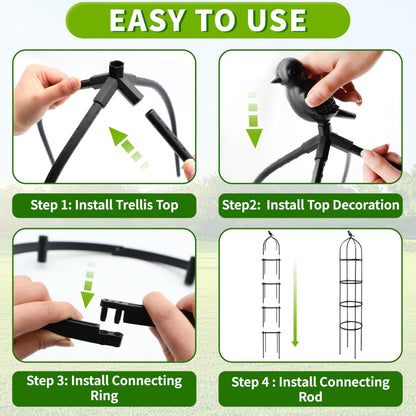 EASY TO USE

Step 1: Install Trellis Top

Step2: Install Top Decoration

Step 3: Install Connecting Ring

Step 4 : Install Connecting Rod