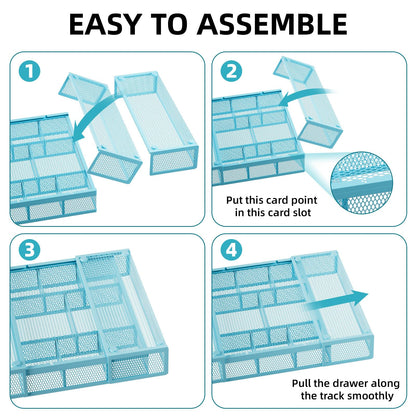 EASY TO ASSEMBLE

1

2

Put this card point in this card slot

3

4

Pull the drawer along the track smoothly