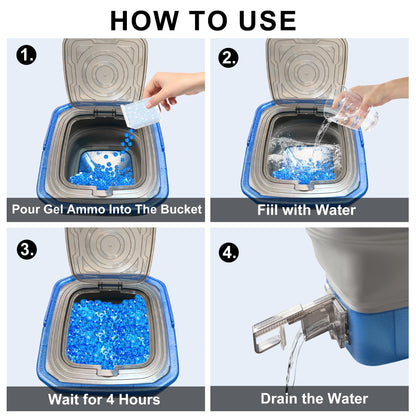 HOW TO USE

1.

Pour Gel Ammo Into The Bucket

2.

Fiil with Water

3.

Wait for 4 Hours

4.

Drain the Water