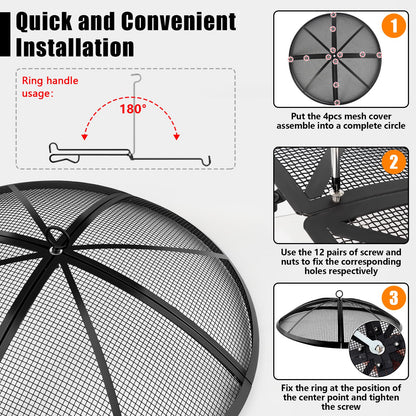 Quick and Convenient Installation

Ring handle usage:

180°

1

Put the 4pcs mesh cover assemble into a complete circle

2

Use the 12 pairs of screw and nuts to fix the corresponding holes respectively

3

Fix the ring at the position of the center point and tighten the screw