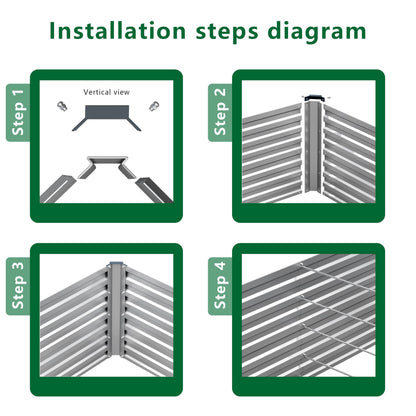 Installation steps diagram

Step 1

Vertical view

Step 2

Step 3

Step 4