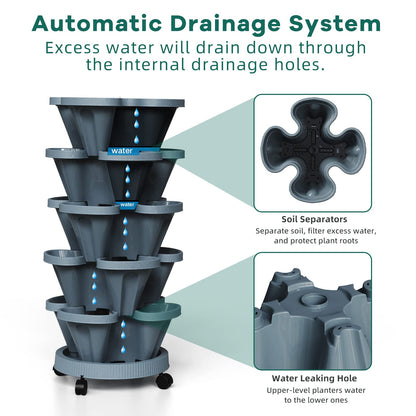 Automatic Drainage System
Excess water will drain down through the internal drainage holes.

water

water

Soil Separators
Separate soil, filter excess water, and protect plant roots

Water Leaking Hole
Upper-level planters water to the lower ones