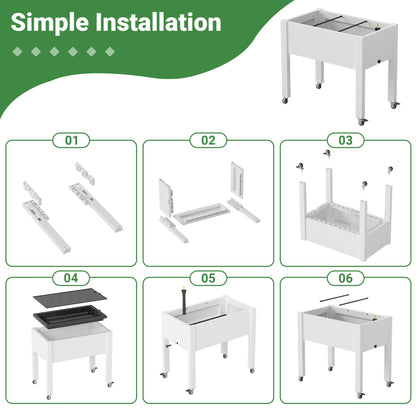 Simple Installation

01

02

03

04

05

06