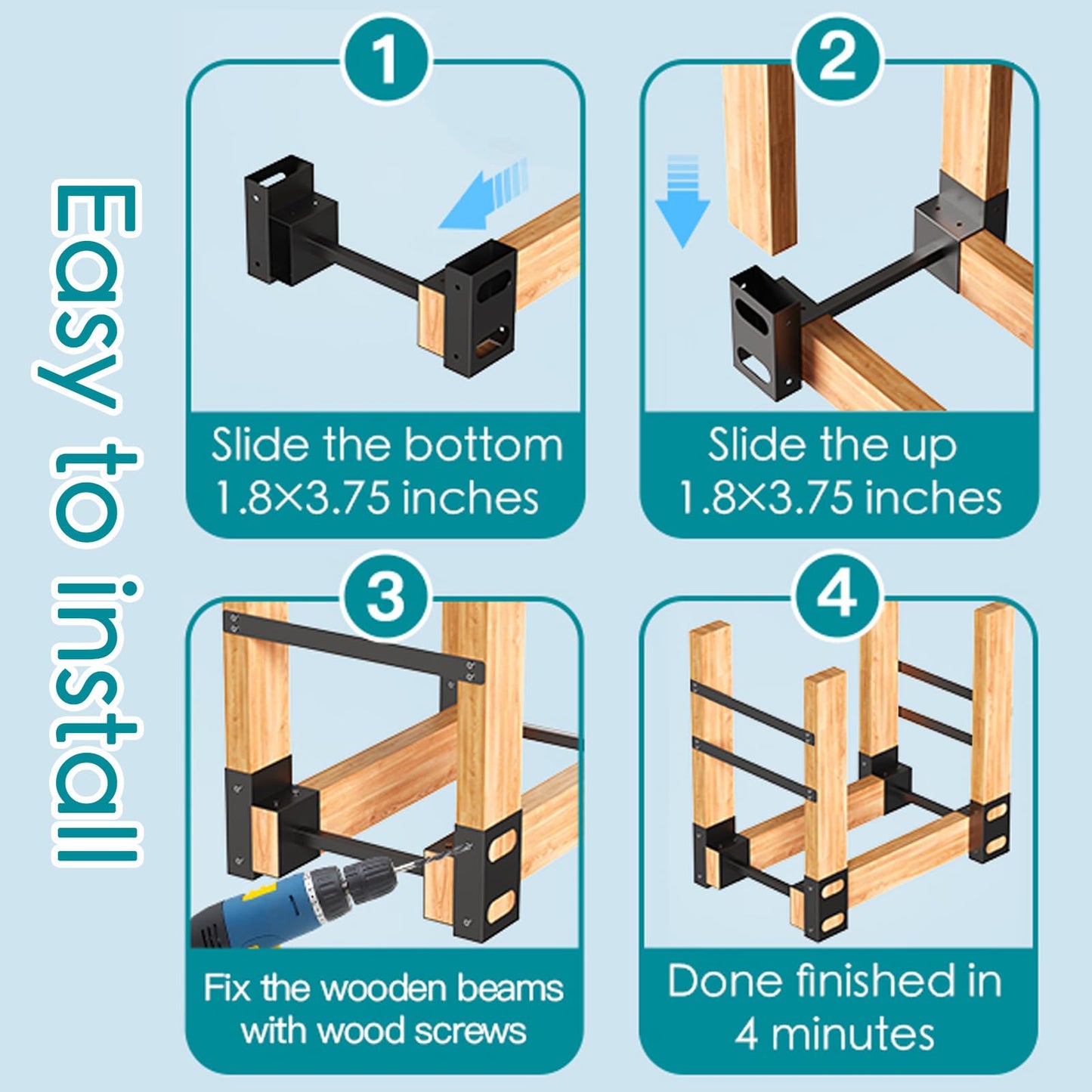 Easy to install

1
Slide the bottom 1.8×3.75 inches

2
Slide the up 1.8×3.75 inches

3
Fix the wooden beams with wood screws

4
Done finished in 4 minutes