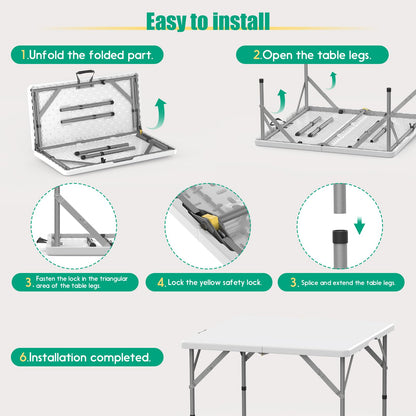 Easy to install

1.Unfold the folded part.

2.Open the table legs.

3. Fasten the lock in the triangular area of the table legs.

4. Lock the yellow safety lock.

3. Splice and extend the table legs.

6.Installation completed.