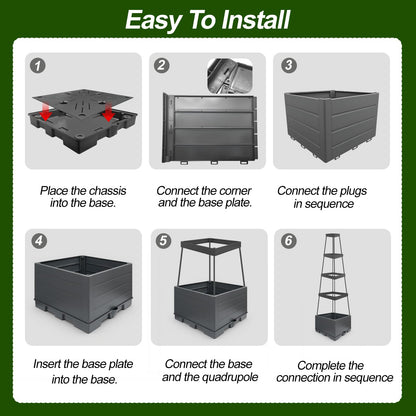 Easy To Install

1

Place the chassis into the base.

2

Connect the corner and the base plate.

3

Connect the plugs in sequence

4

Insert the base plate into the base.

5

Connect the base and the quadrupole

6

Complete the connection in sequence