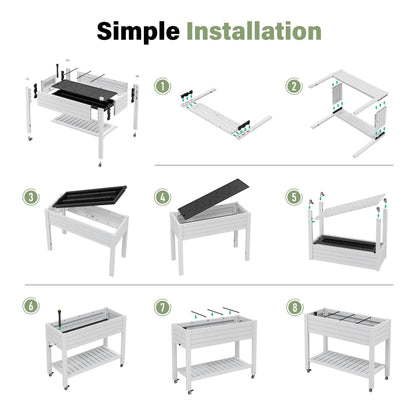 Simple Installation

1

2

3

4

5

6

7

8