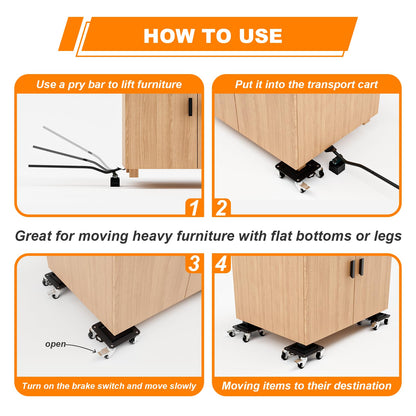 HOW TO USE

Use a pry bar to lift furniture

1

Put it into the transport cart

2

Great for moving heavy furniture with flat bottoms or legs

3

open

Turn on the brake switch and move slowly

4

Moving items to their destination