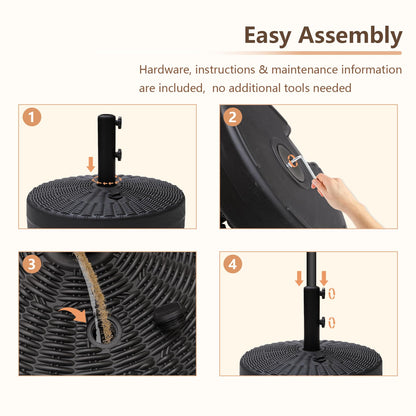 Easy Assembly

Hardware, instructions & maintenance information are included, no additional tools needed

1

2

3

4