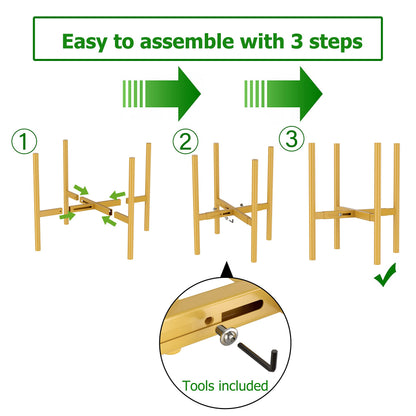 Easy to assemble with 3 steps

①

②

③

Tools included