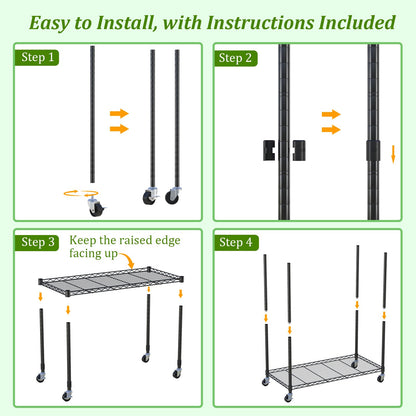 Easy to Install, with Instructions Included

Step 1

Step 2

Step 3

Keep the raised edge facing up

Step 4