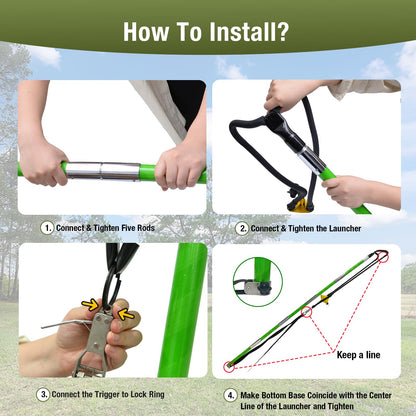 How To Install?

1. Connect & Tighten Five Rods

2. Connect & Tighten the Launcher

Keep a line

3. Connect the Trigger to Lock Ring

4. Make Bottom Base Coincide with the Center Line of the Launcher and Tighten