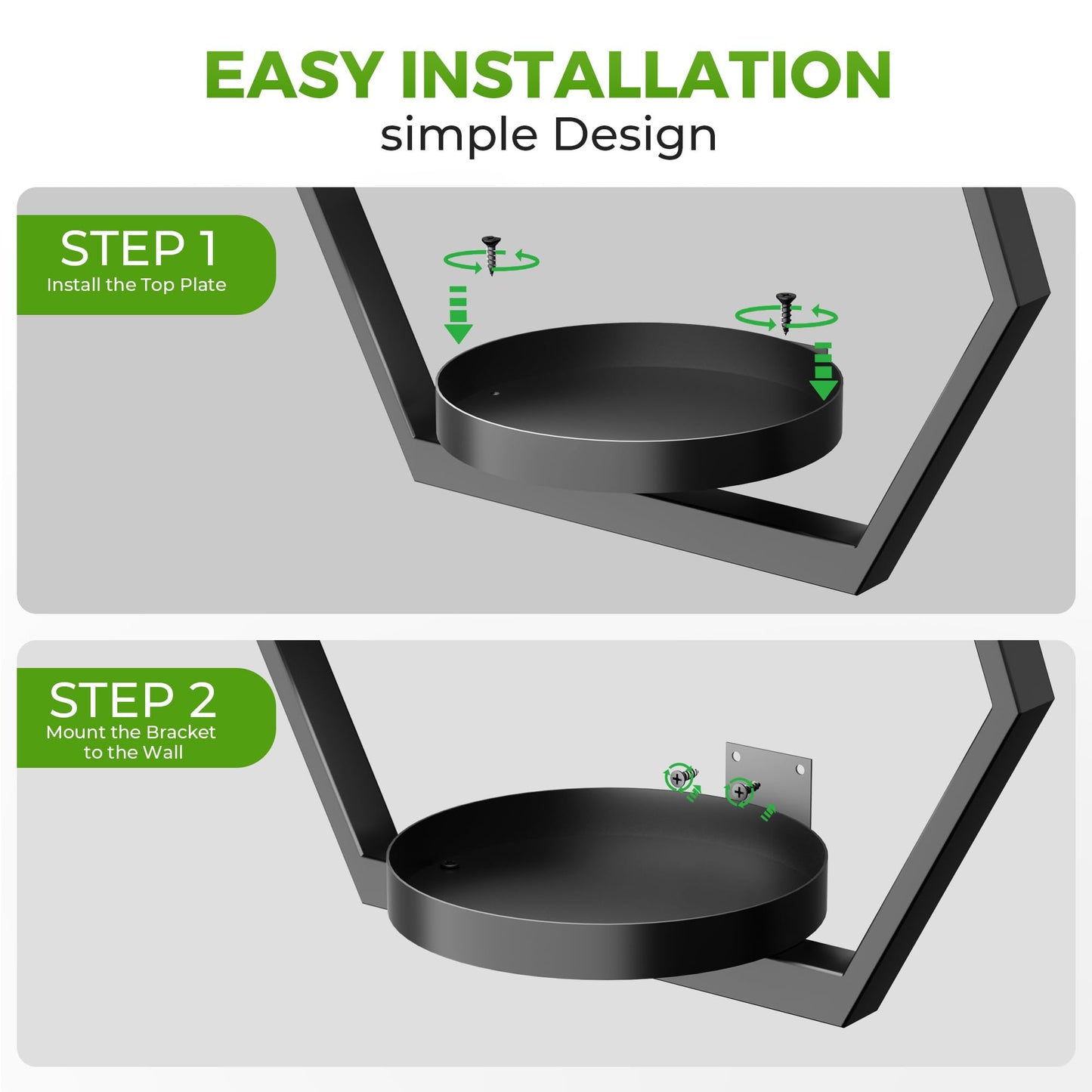 EASY INSTALLATION
simple Design

STEP 1
Install the Top Plate

STEP 2
Mount the Bracket to the Wall