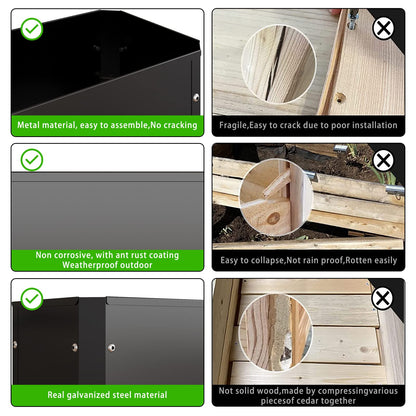 Metal material, easy to assemble,No cracking

Fragile,Easy to crack due to poor installation

Non corrosive, with ant rust coating
Weatherproof outdoor

Easy to collapse,Not rain proof,Rotten easily

Real galvanized steel material

Not solid wood,made by compressingvarious piecesof cedar together