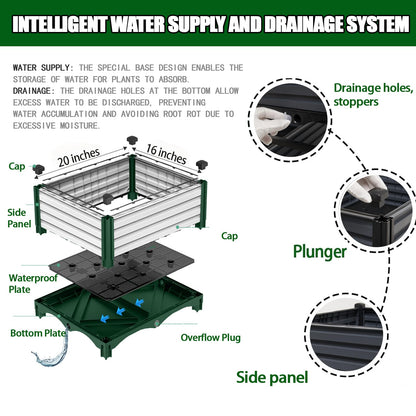 INTELLIGENT WATER SUPPLY AND DRAINAGE SYSTEM

WATER SUPPLY: THE SPECIAL BASE DESIGN ENABLES THE STORAGE OF WATER FOR PLANTS TO ABSORB.
DRAINAGE: THE DRAINAGE HOLES AT THE BOTTOM ALLOW EXCESS WATER TO BE DISCHARGED, PREVENTING WATER ACCUMULATION AND AVOIDING ROOT ROT DUE TO EXCESSIVE MOISTURE.

20 inches
16 inches
Cap
Side Panel
Cap
Waterproof Plate
Bottom Plate
Overflow Plug

Drainage holes, stoppers
Plunger
Side panel