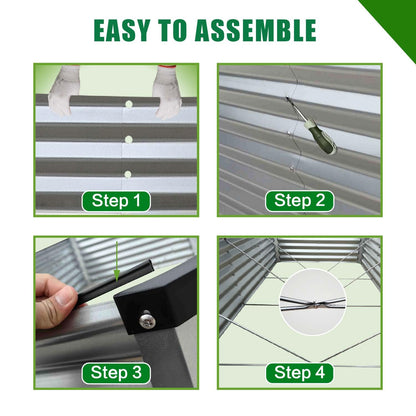 EASY TO ASSEMBLE

Step 1

Step 2

Step 3

Step 4