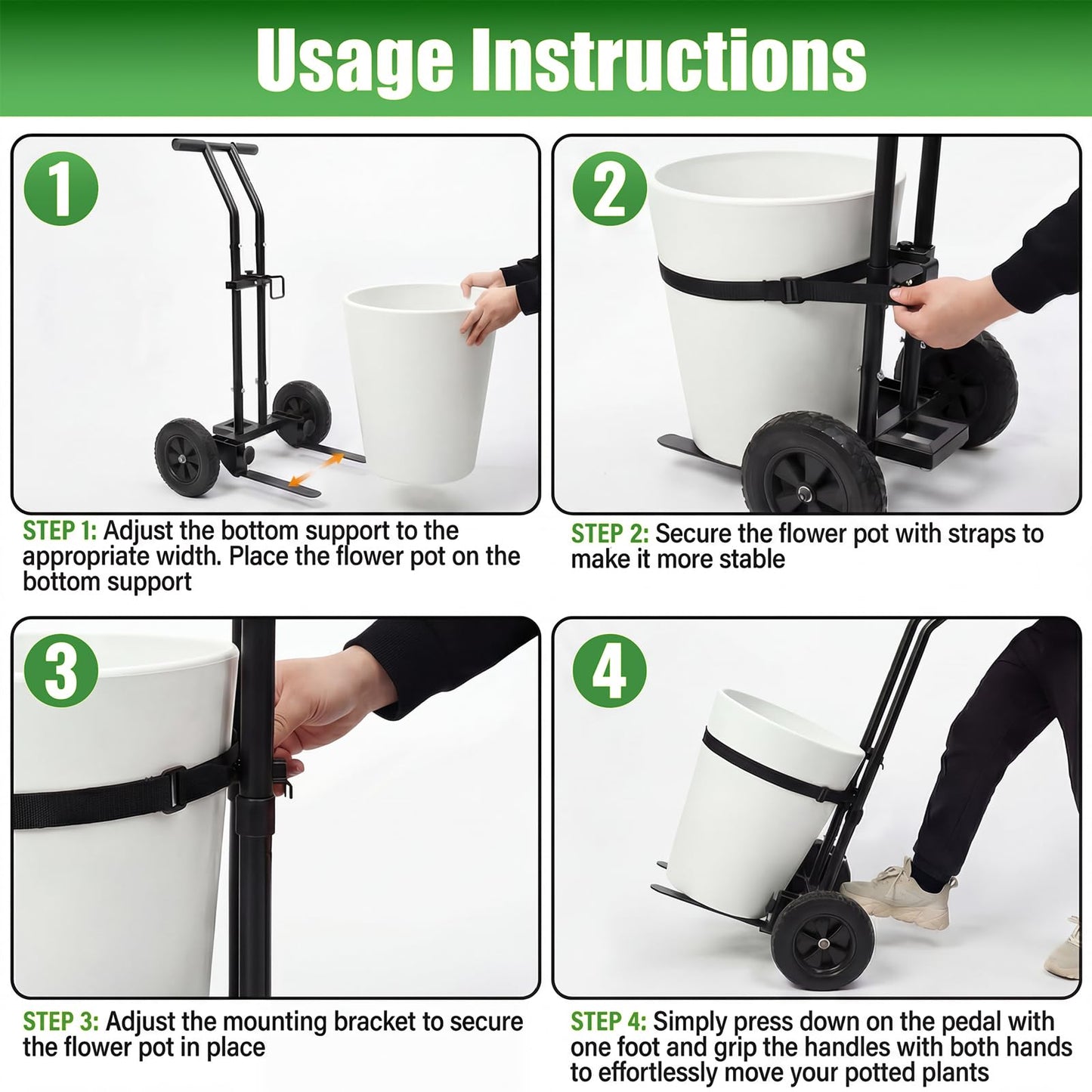 Usage Instructions

1

STEP 1: Adjust the bottom support to the appropriate width. Place the flower pot on the bottom support

2

STEP 2: Secure the flower pot with straps to make it more stable

3

STEP 3: Adjust the mounting bracket to secure the flower pot in place

4

STEP 4: Simply press down on the pedal with one foot and grip the handles with both hands to effortlessly move your potted plants