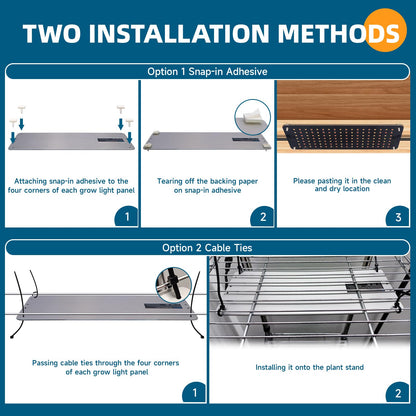 TWO INSTALLATION METHODS

Option 1 Snap-in Adhesive

Attaching snap-in adhesive to the four corners of each grow light panel

1

Tearing off the backing paper on snap-in adhesive

2

Please pasting it in the clean and dry location

3

Option 2 Cable Ties

Passing cable ties through the four corners of each grow light panel

1

Installing it onto the plant stand

2