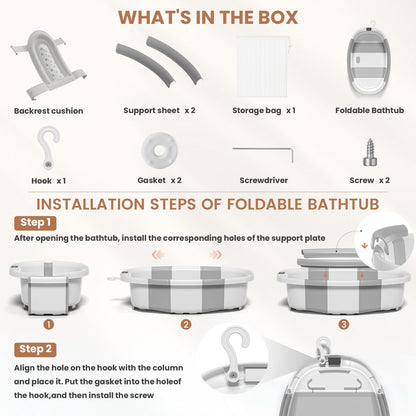 WHAT'S IN THE BOX

Backrest cushion

Support sheet x 2

Storage bag x 1

Foldable Bathtub

Hook x 1

Gasket x 2

Screwdriver

Screw x 2

INSTALLATION STEPS OF FOLDABLE BATHTUB

Step 1

After opening the bathtub, install the corresponding holes of the support plate

①

②

③

Step 2

Align the hole on the hook with the column and place it. Put the gasket into the holeof the hook,and then install the screw