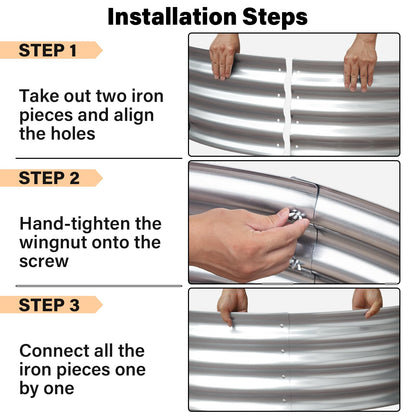 Installation Steps

STEP 1

Take out two iron pieces and align the holes

STEP 2

Hand-tighten the wingnut onto the screw

STEP 3

Connect all the iron pieces one by one