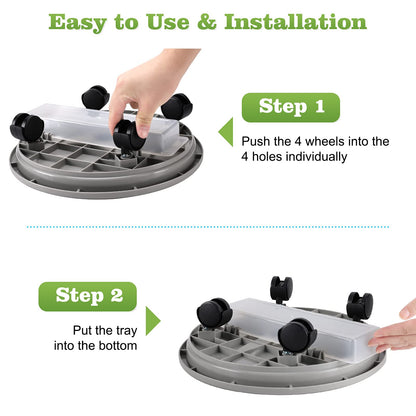 Easy to Use & Installation

Step 1

Push the 4 wheels into the 4 holes individually

Step 2

Put the tray into the bottom