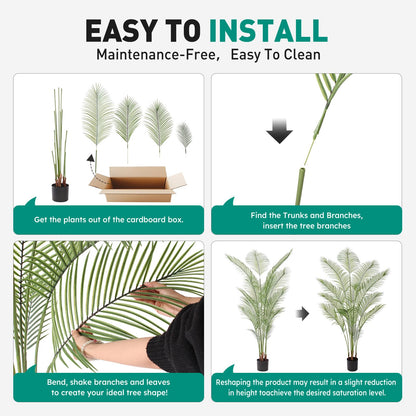 EASY TO INSTALL
Maintenance-Free, Easy To Clean

Get the plants out of the cardboard box.

Find the Trunks and Branches, insert the tree branches

Bend, shake branches and leaves to create your ideal tree shape!

Reshaping the product may result in a slight reduction in height toachieve the desired saturation level.