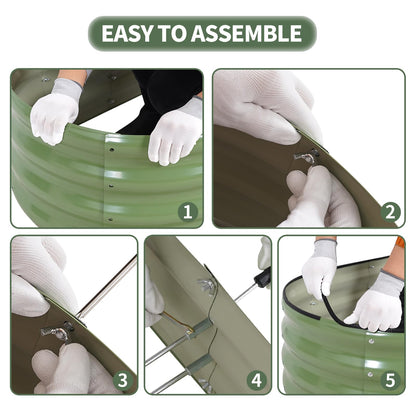 EASY TO ASSEMBLE

1

2

3

4

5