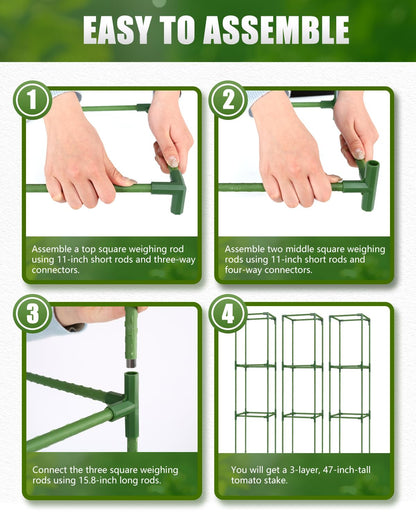 EASY TO ASSEMBLE

1

Assemble a top square weighing rod using 11-inch short rods and three-way connectors.

2

Assemble two middle square weighing rods using 11-inch short rods and four-way connectors.

3

Connect the three square weighing rods using 15.8-inch long rods.

4

You will get a 3-layer, 47-inch-tall tomato stake.