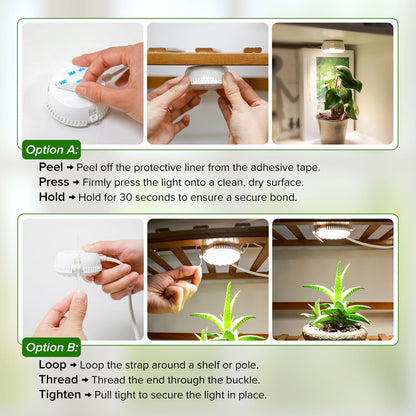 Option A:

Peel → Peel off the protective liner from the adhesive tape.
Press → Firmly press the light onto a clean, dry surface.
Hold → Hold for 30 seconds to ensure a secure bond.

Option B:

Loop → Loop the strap around a shelf or pole.
Thread → Thread the end through the buckle.
Tighten → Pull tight to secure the light in place.