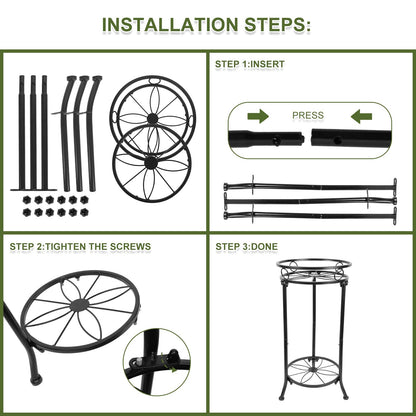 INSTALLATION STEPS:

STEP 1:INSERT

PRESS

STEP 2:TIGHTEN THE SCREWS

STEP 3:DONE