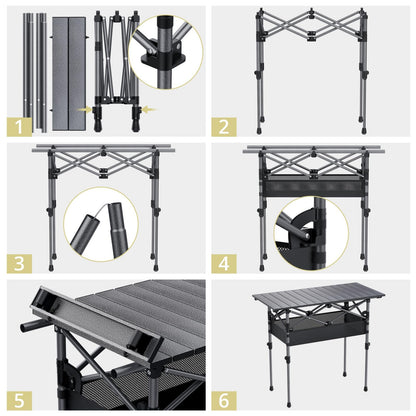 1
2
3
4
5
6