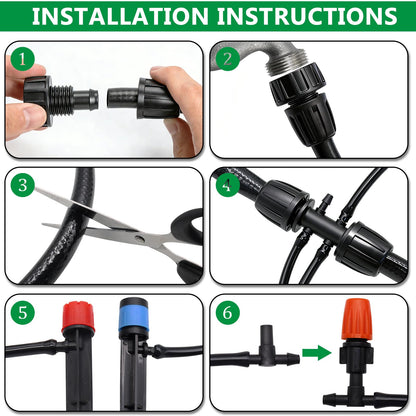 INSTALLATION INSTRUCTIONS

1

2

3

4

5

6