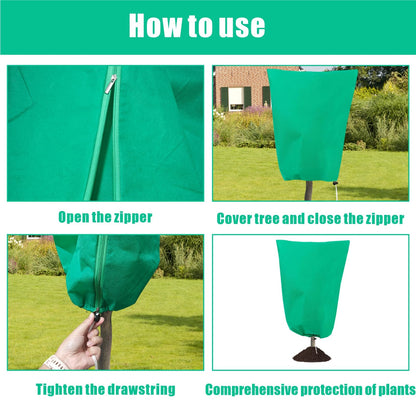 How to use

Open the zipper

Cover tree and close the zipper

Tighten the drawstring

Comprehensive protection of plants