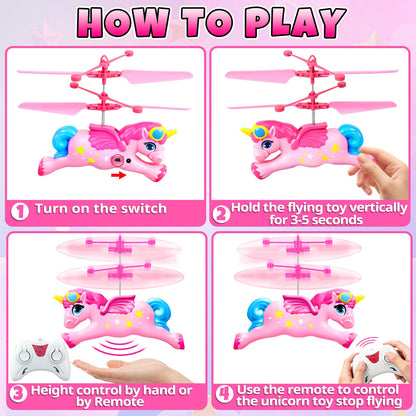 HOW TO PLAY

1 Turn on the switch

2 Hold the flying toy vertically for 3-5 seconds

3 Height control by hand or by Remote

4 Use the remote to control the unicorn toy stop flying