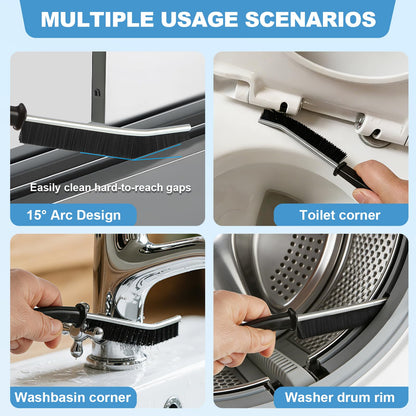 MULTIPLE USAGE SCENARIOS

Easily clean hard-to-reach gaps

15° Arc Design

Toilet corner

Washbasin corner

Washer drum rim