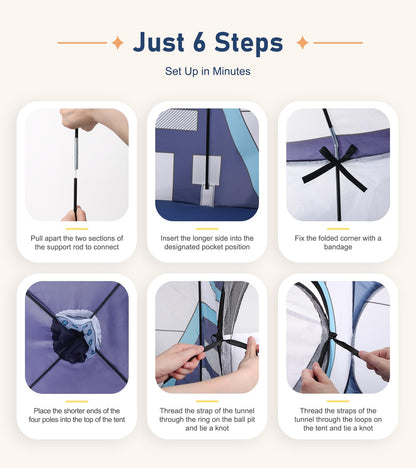 Just 6 Steps

Set Up in Minutes

Pull apart the two sections of the support rod to connect

Insert the longer side into the designated pocket position

Fix the folded corner with a bandage

Place the shorter ends of the four poles into the top of the tent

Thread the strap of the tunnel through the ring on the ball pit and tie a knot

Thread the straps of the tunnel through the loops on the tent and tie a knot