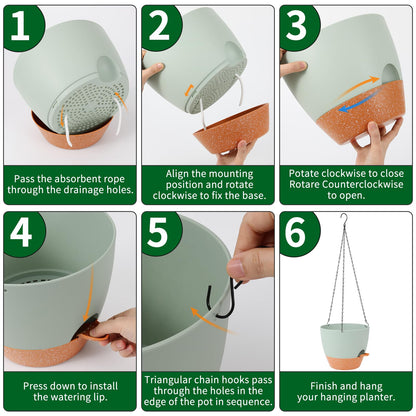 1

Pass the absorbent rope through the drainage holes.

2

Align the mounting position and rotate clockwise to fix the base.

3

Potate clockwise to close Rotare Counterclockwise to open.

4

Press down to install the watering lip.

5

Triangular chain hooks pass through the holes in the edge of the pot in sequence.

6

Finish and hang your hanging planter.