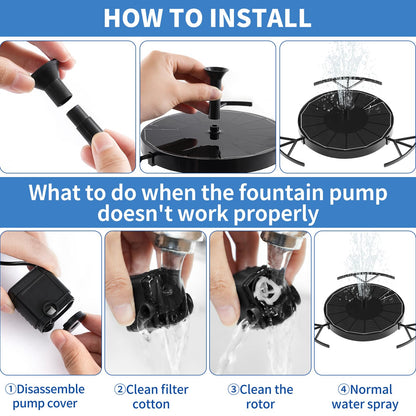 HOW TO INSTALL

What to do when the fountain pump doesn't work properly

①Disassemble pump cover

②Clean filter cotton

③Clean the rotor

④Normal water spray