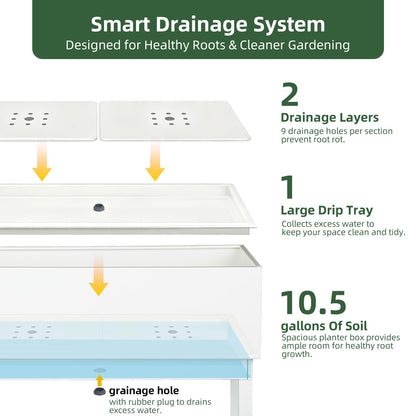 Smart Drainage System
Designed for Healthy Roots & Cleaner Gardening

2
Drainage Layers
9 drainage holes per section prevent root rot.

1
Large Drip Tray
Collects excess water to keep your space clean and tidy.

10.5
gallons Of Soil
Spacious planter box provides ample room for healthy root growth.

grainage hole
with rubber plug to drains excess water.