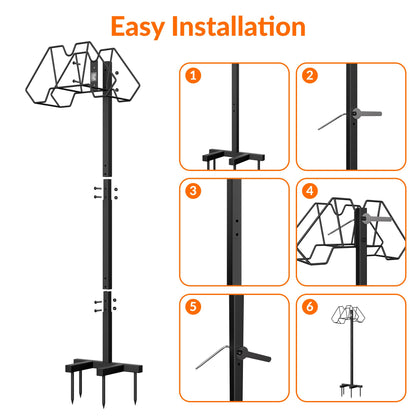 Easy Installation

1

2

3

4

5

6