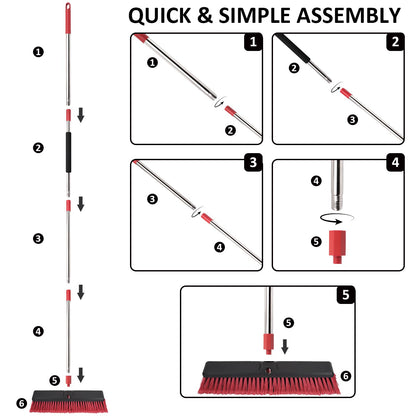 QUICK & SIMPLE ASSEMBLY

1
2
3
4
5
6

1
1
2

2
2
3

3
3
4

4
4
5

5
5
6