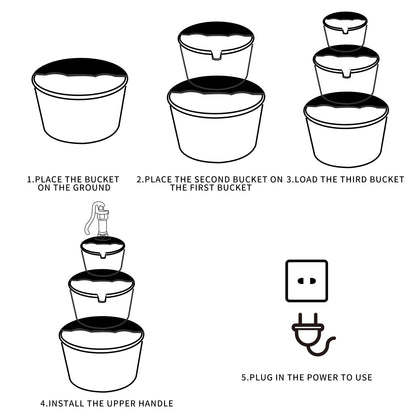 1.PLACE THE BUCKET ON THE GROUND

2.PLACE THE SECOND BUCKET ON THE FIRST BUCKET

3.LOAD THE THIRD BUCKET

4.INSTALL THE UPPER HANDLE

5.PLUG IN THE POWER TO USE