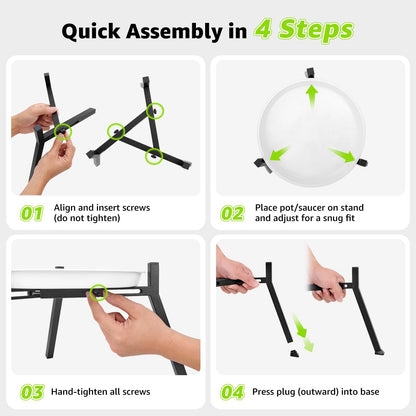 Quick Assembly in 4 Steps

01 Align and insert screws (do not tighten)

02 Place pot/saucer on stand and adjust for a snug fit

03 Hand-tighten all screws

04 Press plug (outward) into base